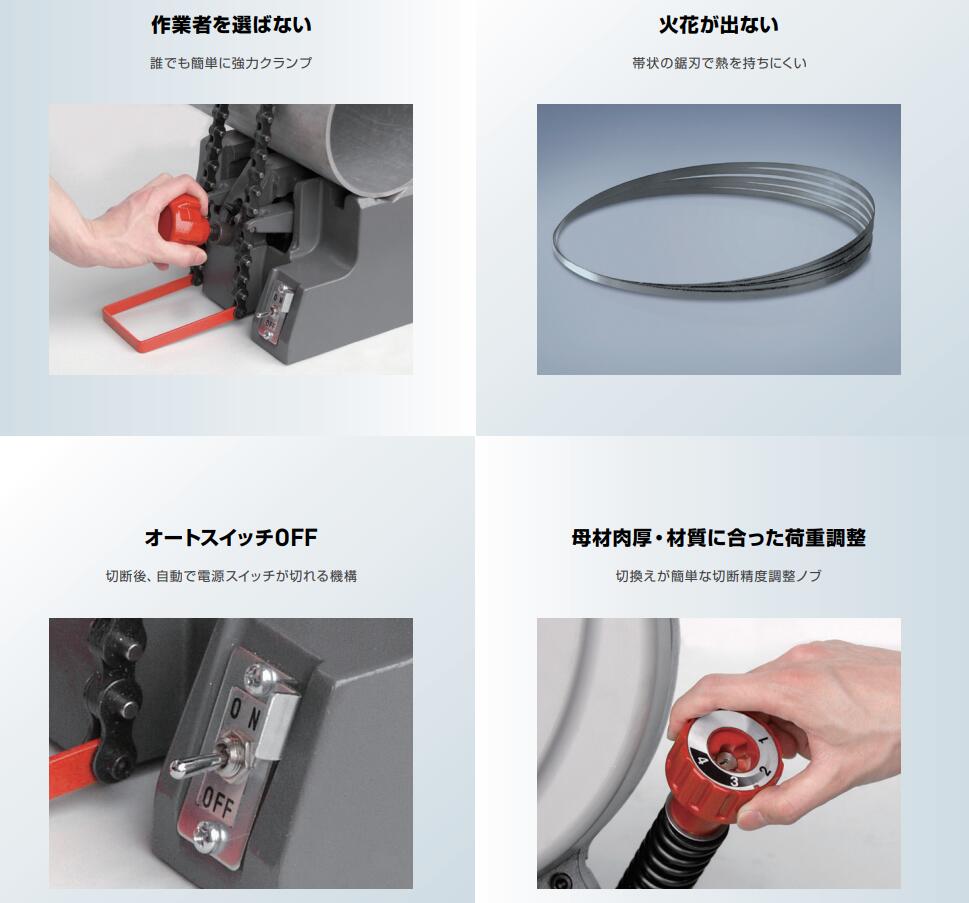 作業者を選ばない

誰でも簡単に強力クランプ

火花が出ない

帯状の鋸刃で熱を持ちにくい

オートスイッチOFF

切断後、自動で電源スイッチが切れる機構

ON

OFF

母材肉厚・材質に合った荷重調整

切換えが簡単な切断精度調整ノブ

1
2
3
4